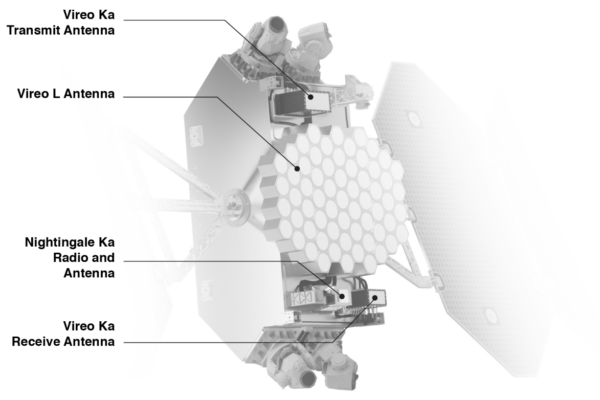 Vireo Ka
Transmit Antenna

Vireo L Antenna

Nightingale Ka
Radio and
Antenna

Vireo Ka
Receive Antenna