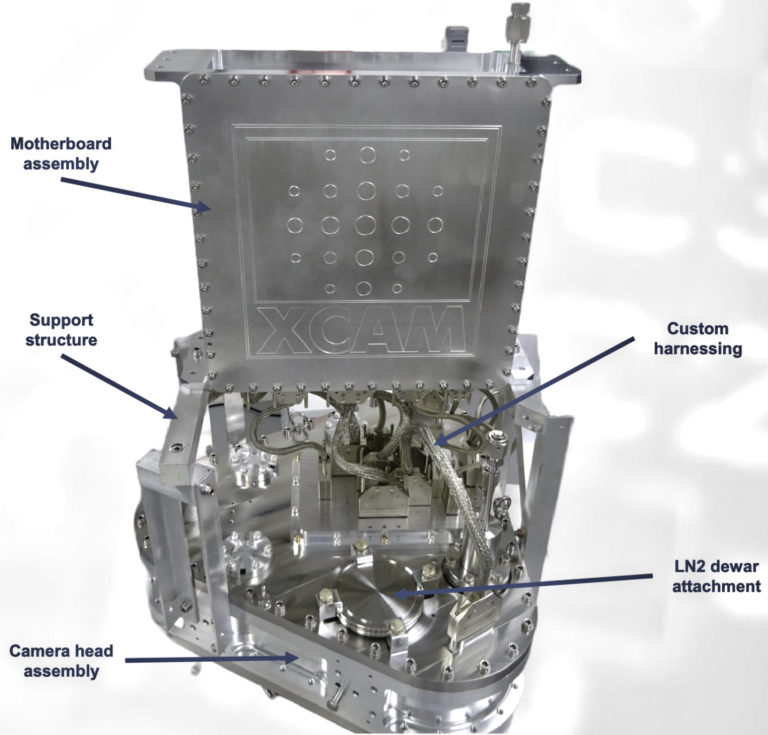 Motherboard assembly

XCAM

Support structure

Custom harnessing

LN2 dewar attachment

Camera head assembly